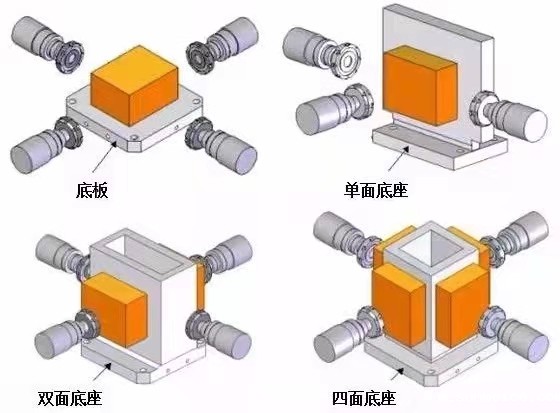 底板

单面底座

双面底座

四面底座