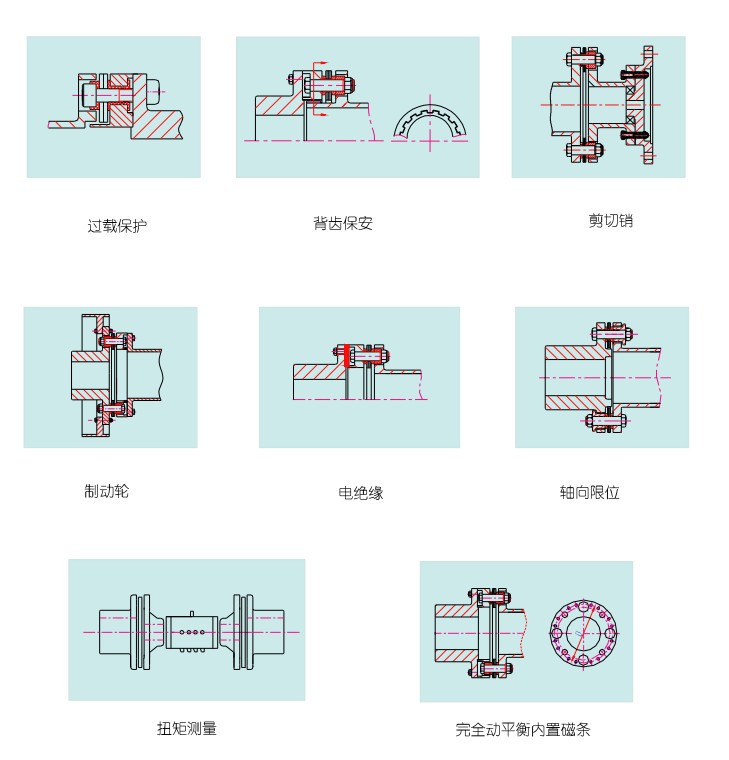 过载保护

背齿保安

剪切销

制动轮

电绝缘

轴向限位

扭矩测量

完全动平衡内置磁条