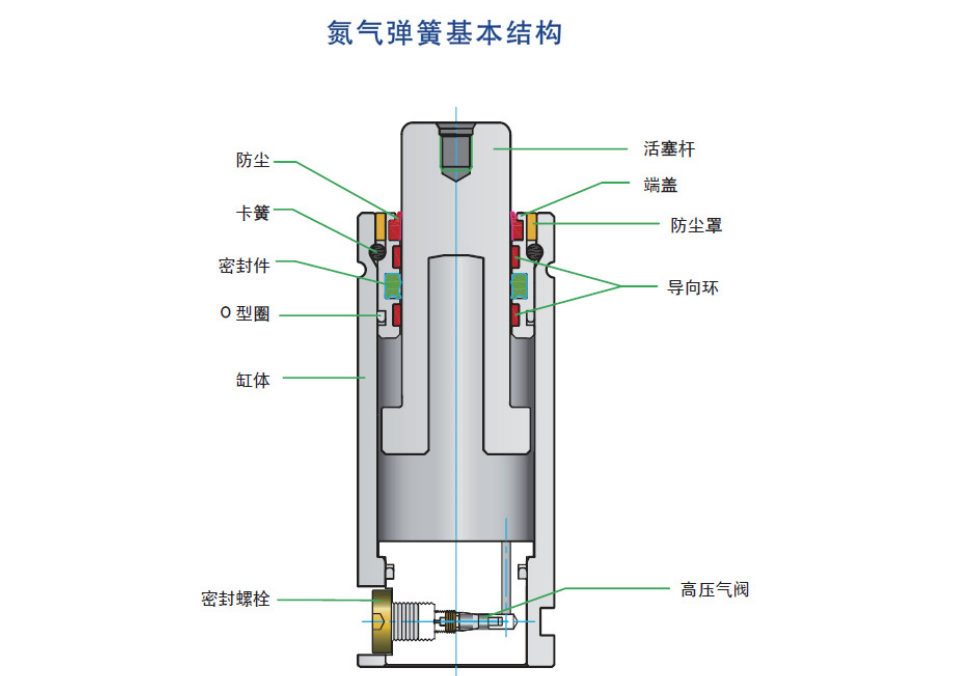 氮气弹簧基本结构

防尘
卡簧
密封件
O 型圈
缸体
密封螺栓

活塞杆
端盖
防尘罩
导向环
高压气阀