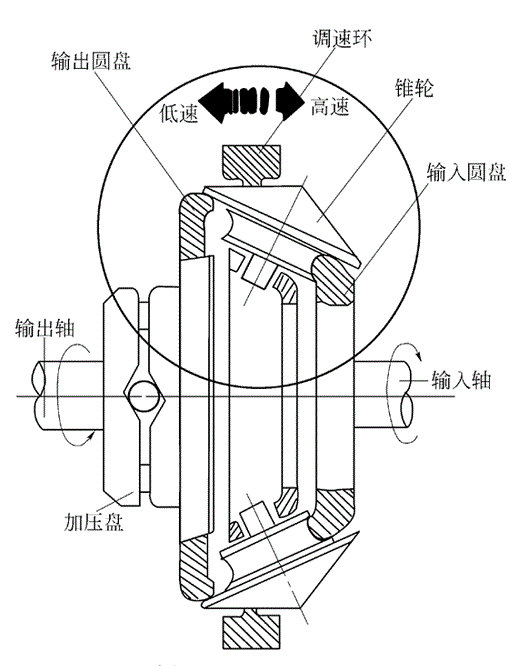 调速环
输出圆盘
锥轮
低速
高速
输入圆盘
输出轴
输入轴
加压盘